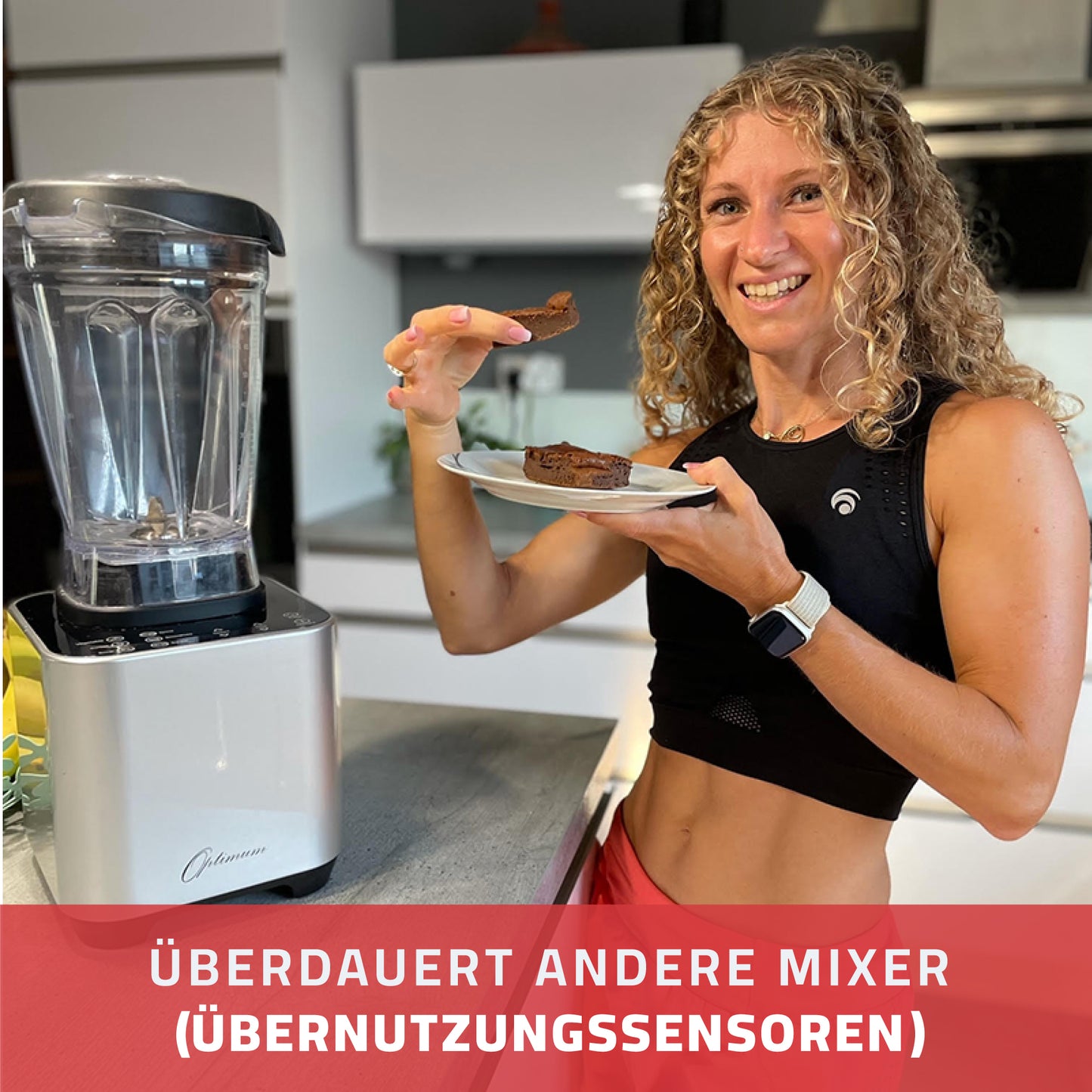 Optimum

ÜBERDAUERT ANDERE MIXER (ÜBERNUTZUNGSSENSOREN)